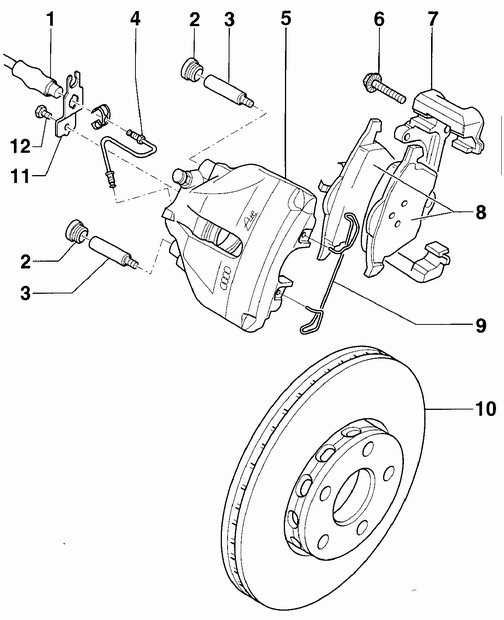 1
4
2
3
5
6
7
12
11
8
2
3
9
10